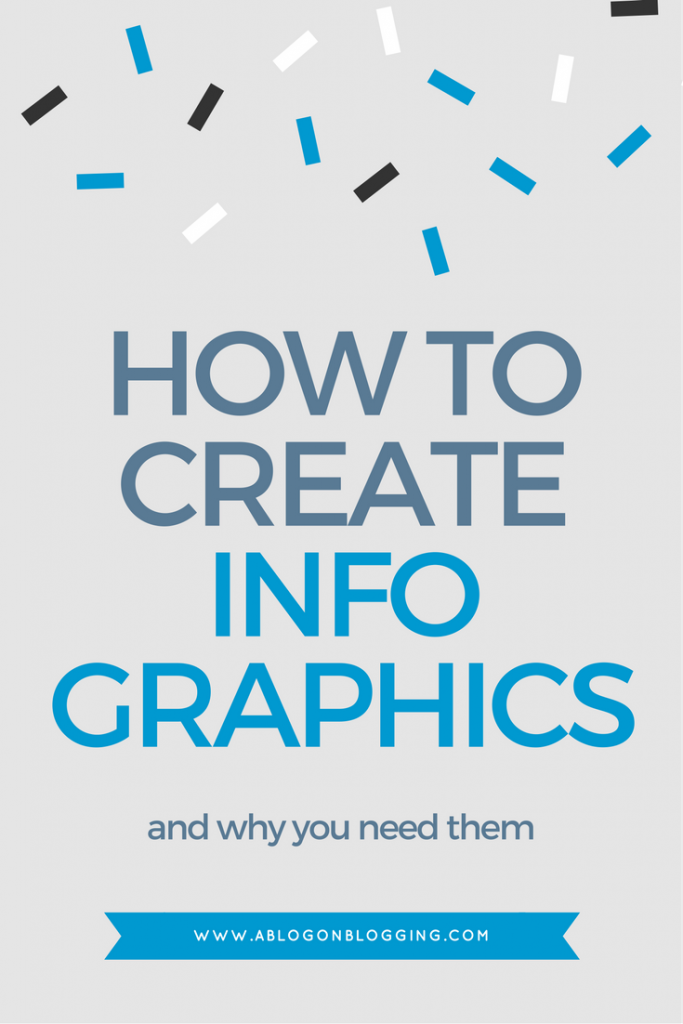 HOW TO CREATE INFO GRAPHICS

and why you need them

WWW.ABLOGONBLOGGING.COM