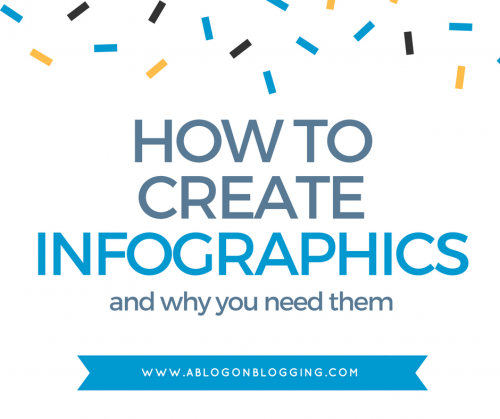 HOW TO
CREATE
INFOGRAPHICS
and why you need them

WWW.ABLOGONBLOGGING.COM